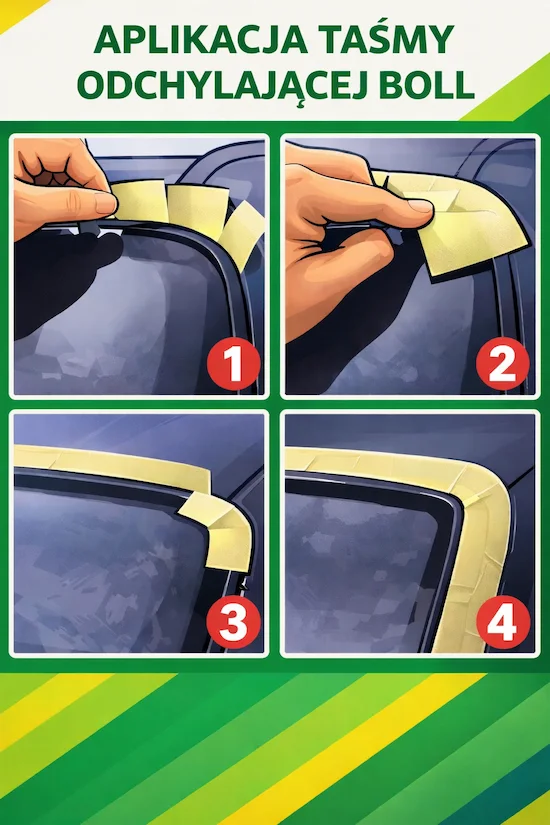 APLIKACJA TAŚMY ODCHYLAJĄCEJ BOLL

1

2

3

4