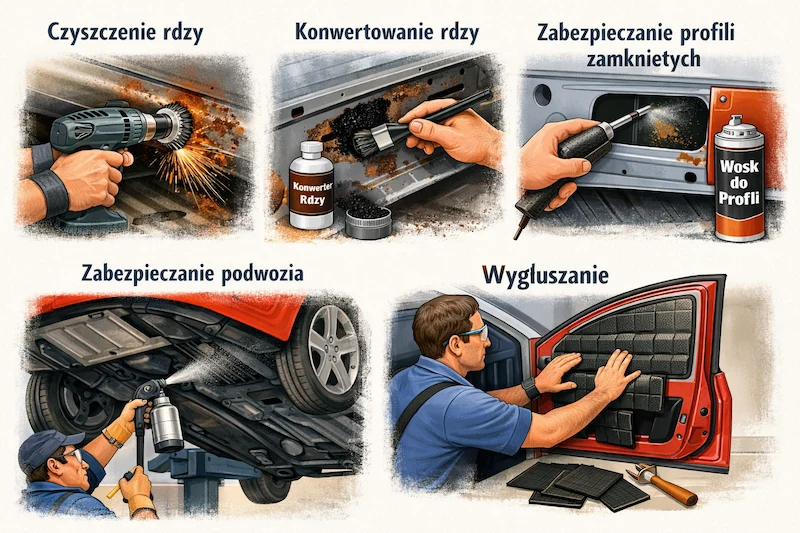 Czyszczenie rdzy

Konwertowanie rdzy

Konwerter Rdzy

Zabezpieczanie profili zamknietych

Wosk do Profli

Zabezpieczanie podwozia

Wygłuszanie